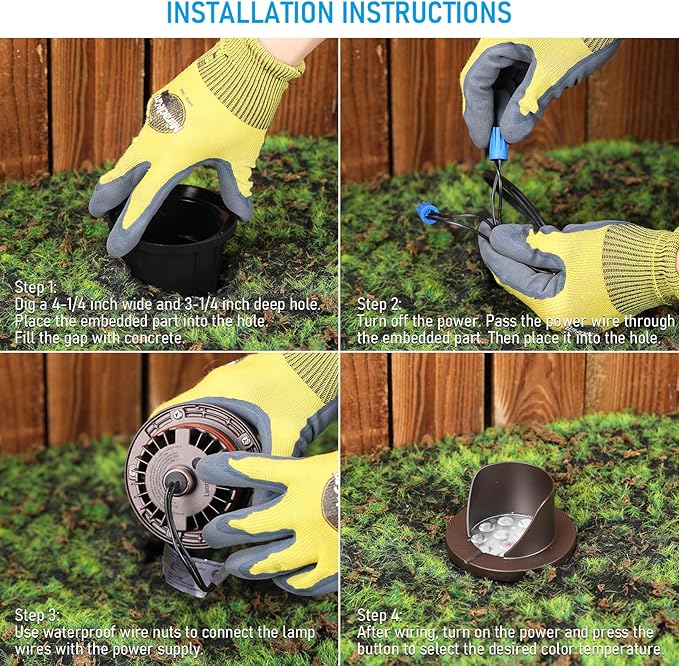 INSTALLATION INSTRUCTIONS

Step 1:
Dig a 4-1/4 inch wide and 3-1/4 inch deep hole. Place the embedded part into the hole. Fill the gap with concrete.

Step 2:
Turn off the power. Pass the power wire through the embedded part. Then place it into the hole.

Step 3:
Use waterproof wire nuts to connect the lamp wires with the power supply.

Step 4:
After wiring, turn on the power and press the button to select the desired color temperature.