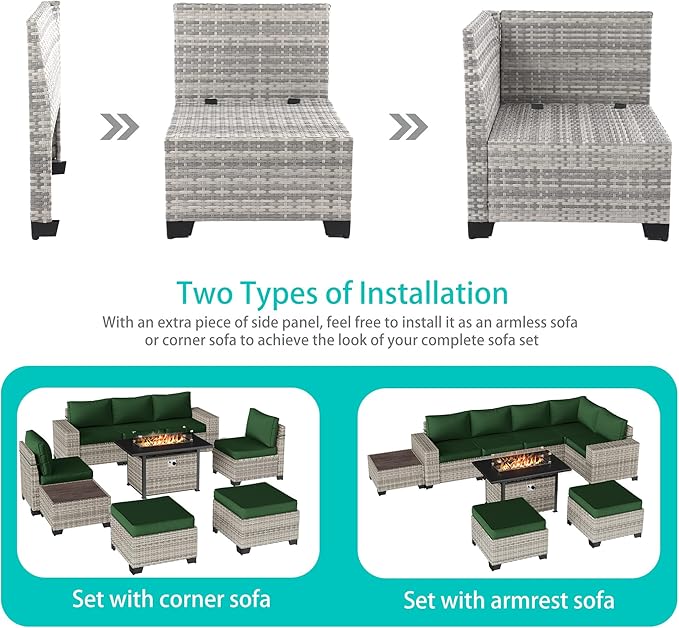 Two Types of Installation

With an extra piece of side panel, feel free to install it as an armless sofa or corner sofa to achieve the look of your complete sofa set

Set with corner sofa

Set with armrest sofa