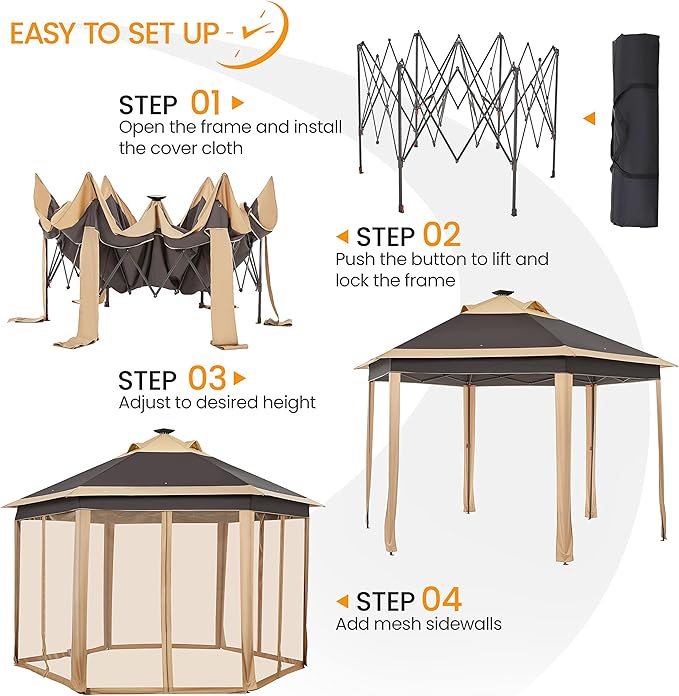 EASY TO SET UP

STEP 01
Open the frame and install the cover cloth

STEP 02
Push the button to lift and lock the frame

STEP 03
Adjust to desired height

STEP 04
Add mesh sidewalls