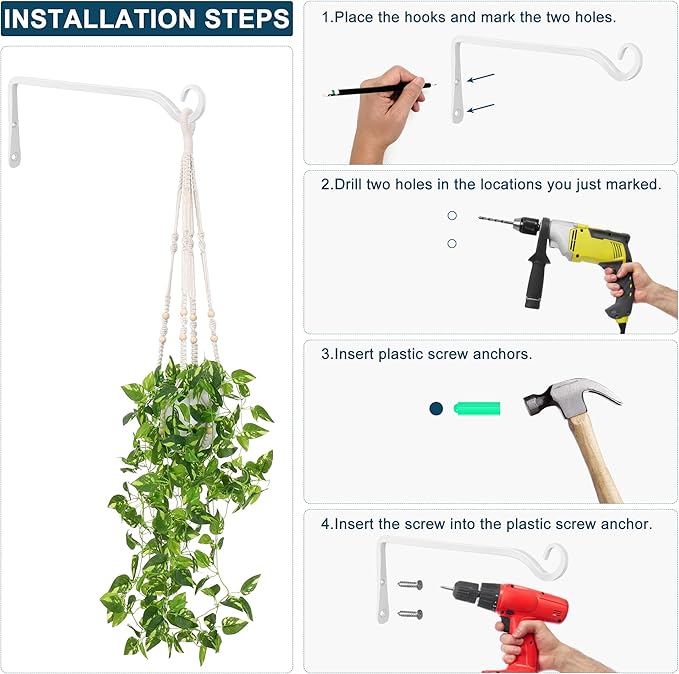 INSTALLATION STEPS

1.Place the hooks and mark the two holes.

2.Drill two holes in the locations you just marked.

3.Insert plastic screw anchors.

4.Insert the screw into the plastic screw anchor.