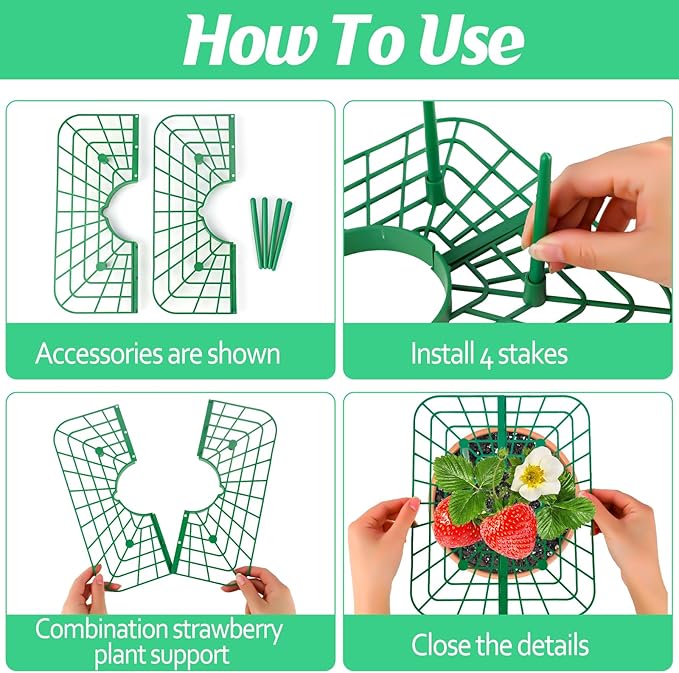 How To Use

Accessories are shown

Install 4 stakes

Combination strawberry plant support

Close the details