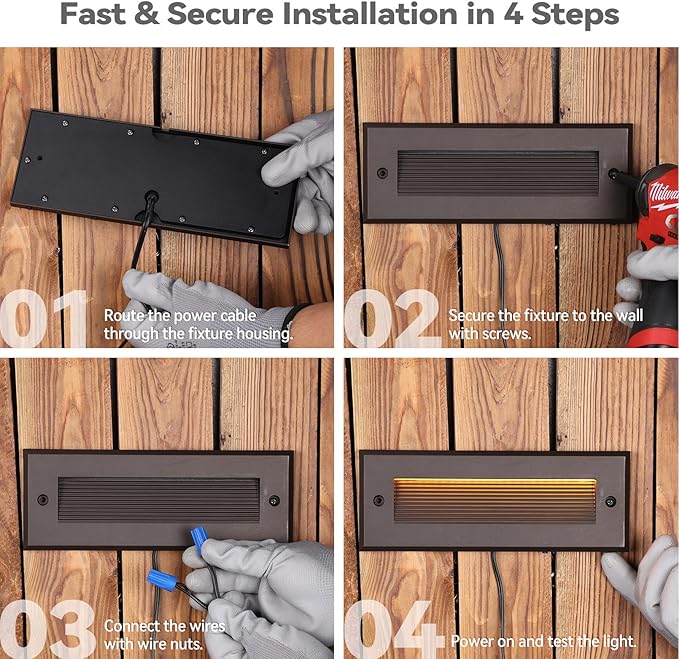 Fast & Secure Installation in 4 Steps

01 Route the power cable through the fixture housing.

02 Secure the fixture to the wall with screws.

Milwau

03 Connect the wires with wire nuts.

04 Power on and test the light.