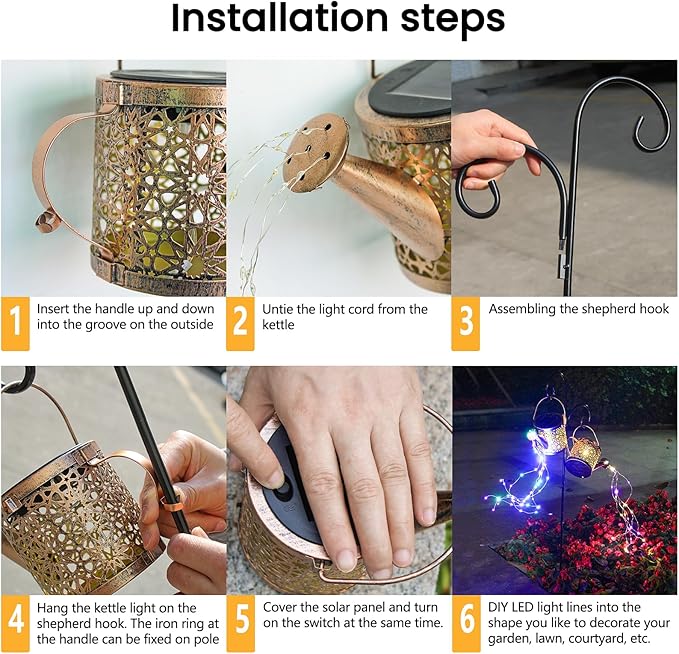 Installation steps

1 Insert the handle up and down into the groove on the outside

2 Untie the light cord from the kettle

3 Assembling the shepherd hook

4 Hang the kettle light on the shepherd hook. The iron ring at the handle can be fixed on pole

5 Cover the solar panel and turn on the switch at the same time.

6 DIY LED light lines into the shape you like to decorate your garden, lawn, courtyard, etc.