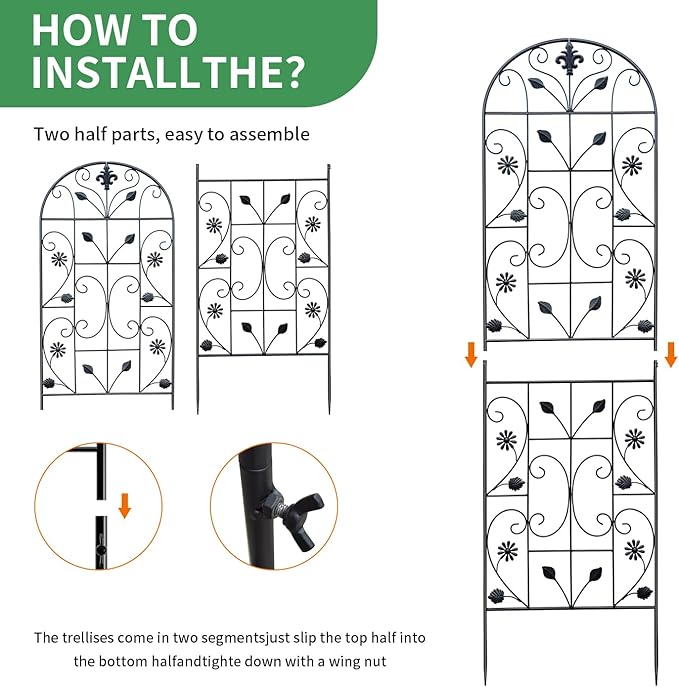 HOW TO INSTALLTHE?

Two half parts, easy to assemble

The trellises come in two segmentsjust slip the top half into the bottom halfandtighte down with a wing nut