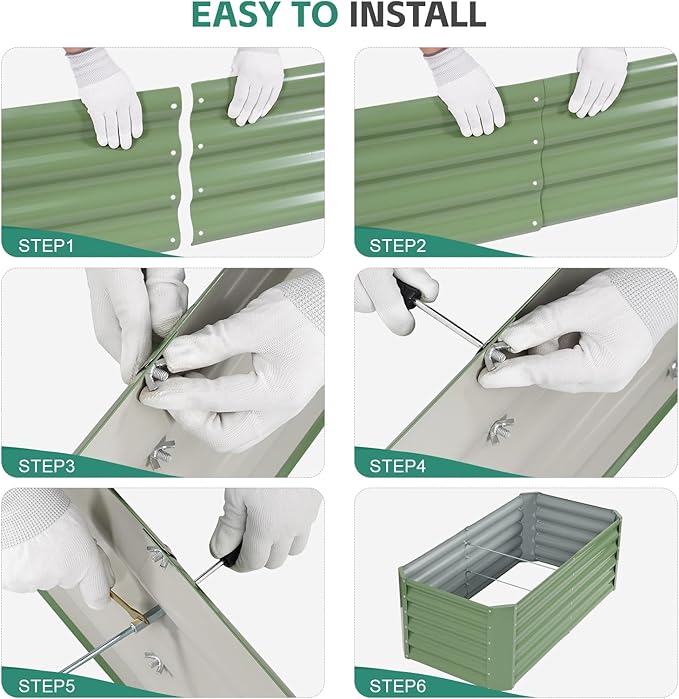 EASY TO INSTALL

STEP1

STEP2

STEP3

STEP4

STEP5

STEP6