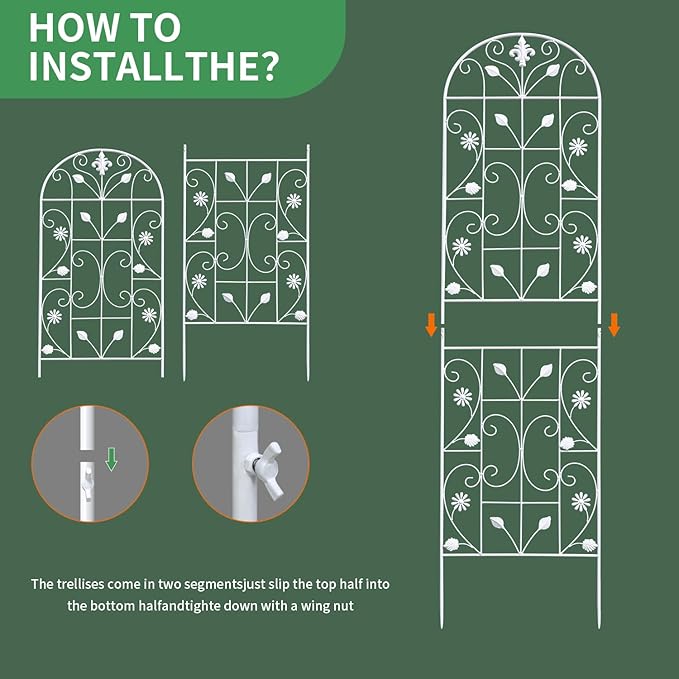 HOW TO INSTALLTHE?

The trellises come in two segmentsjust slip the top half into the bottom halfandtighte down with a wing nut