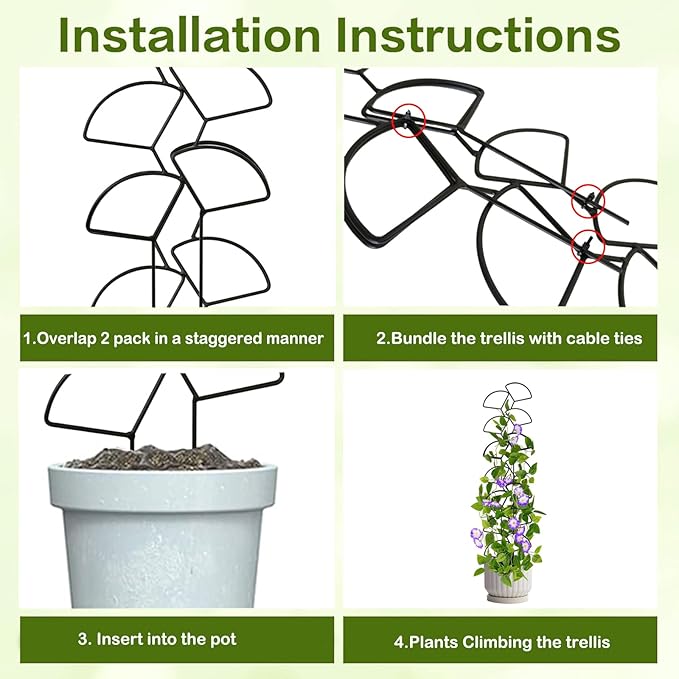 Installation Instructions

1.Overlap 2 pack in a staggered manner

2.Bundle the trellis with cable ties

3. Insert into the pot

4.Plants Climbing the trellis