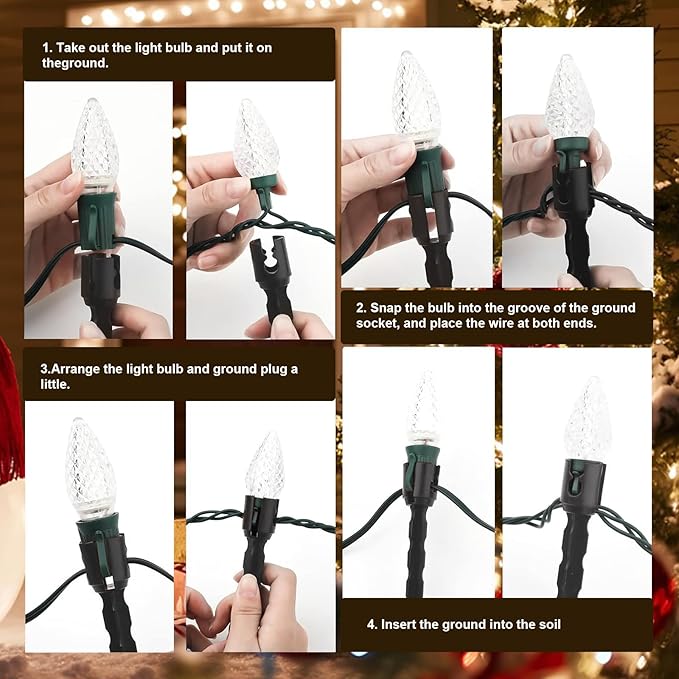 1. Take out the light bulb and put it on theground.

2. Snap the bulb into the groove of the ground socket, and place the wire at both ends.

3.Arrange the light bulb and ground plug a little.

4. Insert the ground into the soil