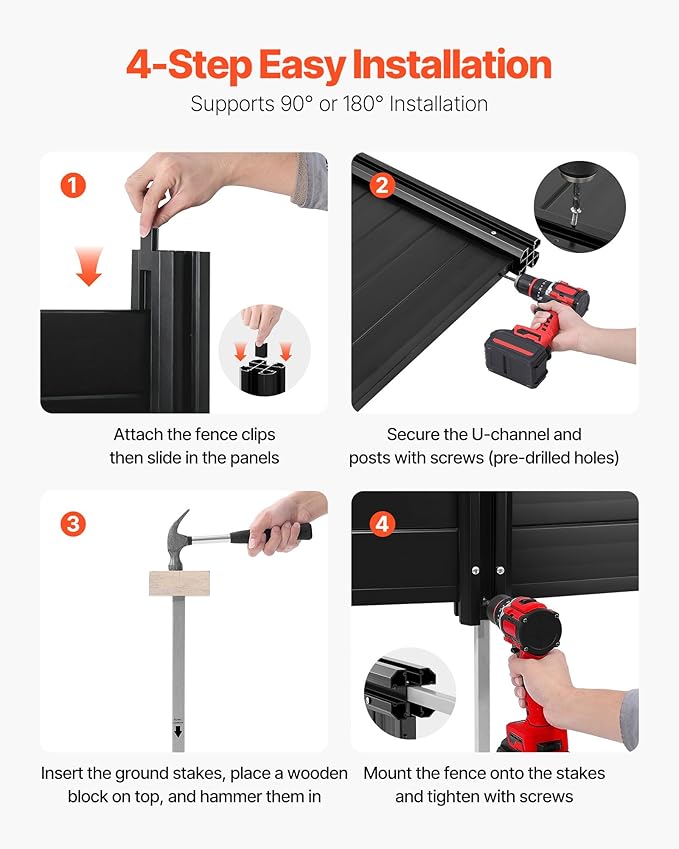 4-Step Easy Installation

Supports 90° or 180° Installation

1

Attach the fence clips then slide in the panels

2

Secure the U-channel and posts with screws (pre-drilled holes)

3

Insert the ground stakes, place a wooden block on top, and hammer them in

4

Mount the fence onto the stakes and tighten with screws