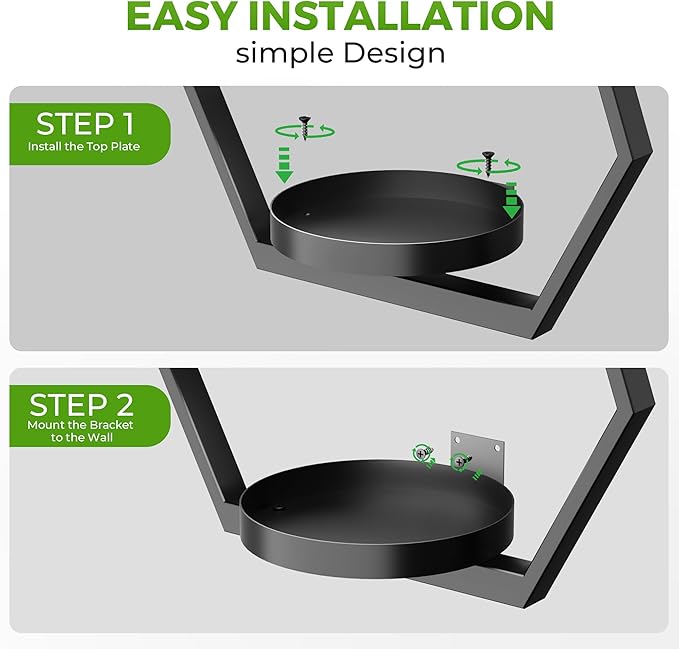 EASY INSTALLATION
simple Design

STEP 1
Install the Top Plate

STEP 2
Mount the Bracket to the Wall