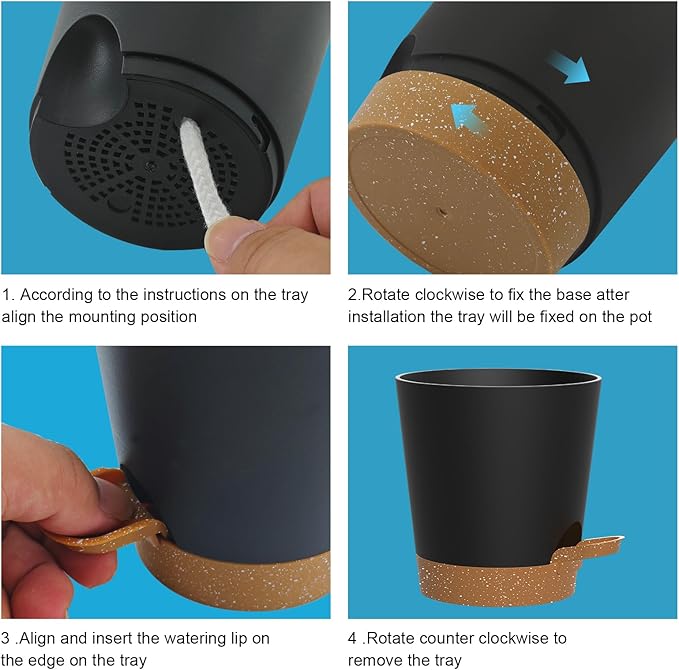 1. According to the instructions on the tray align the mounting position

2.Rotate clockwise to fix the base atter installation the tray will be fixed on the pot

3 .Align and insert the watering lip on the edge on the tray

4 .Rotate counter clockwise to remove the tray