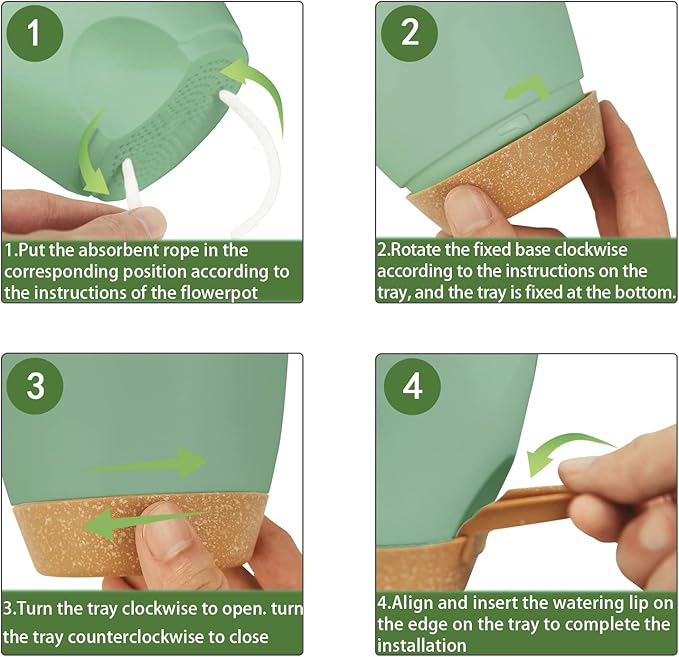 1

1.Put the absorbent rope in the corresponding position according to the instructions of the flowerpot

2

2.Rotate the fixed base clockwise according to the instructions on the tray, and the tray is fixed at the bottom.

3

3.Turn the tray clockwise to open. turn the tray counterclockwise to close

4

4.Align and insert the watering lip on the edge on the tray to complete the installation