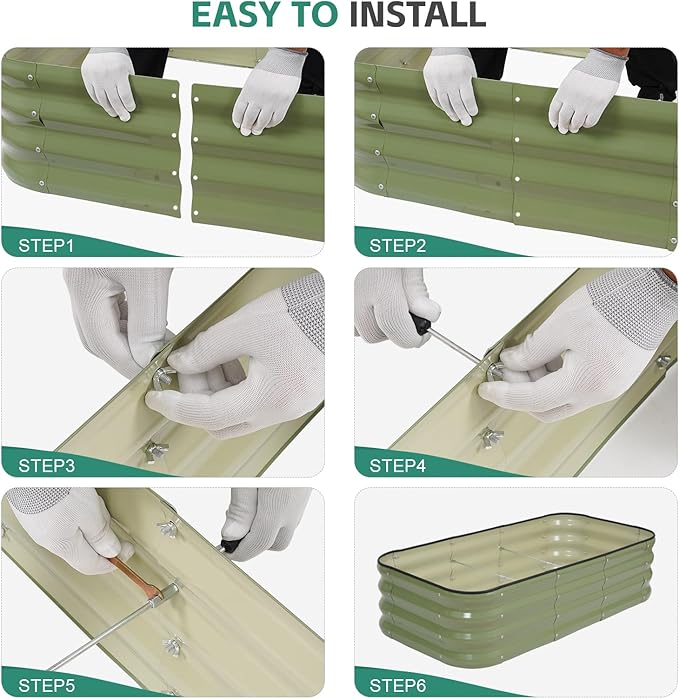 EASY TO INSTALL

STEP1

STEP2

STEP3

STEP4

STEP5

STEP6