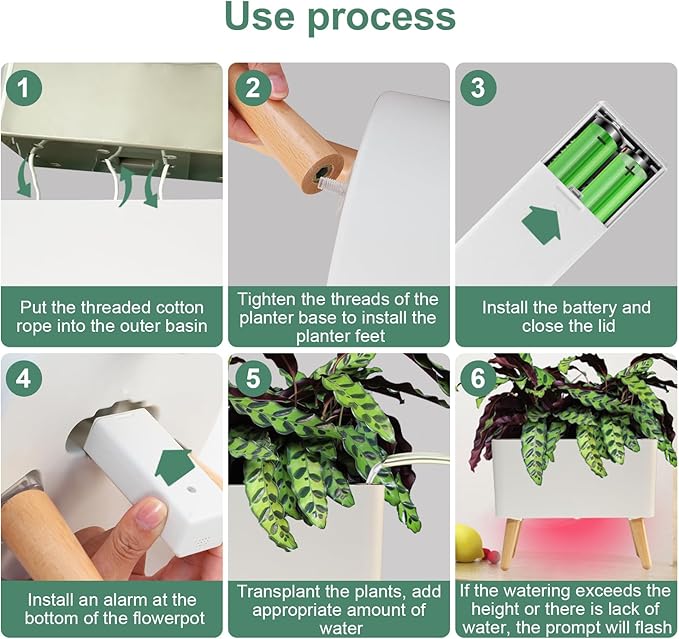 Use process

1

Put the threaded cotton rope into the outer basin

2

Tighten the threads of the planter base to install the planter feet

3

Install the battery and close the lid

4

Install an alarm at the bottom of the flowerpot

5

Transplant the plants, add appropriate amount of water

6

If the watering exceeds the height or there is lack of water, the prompt will flash