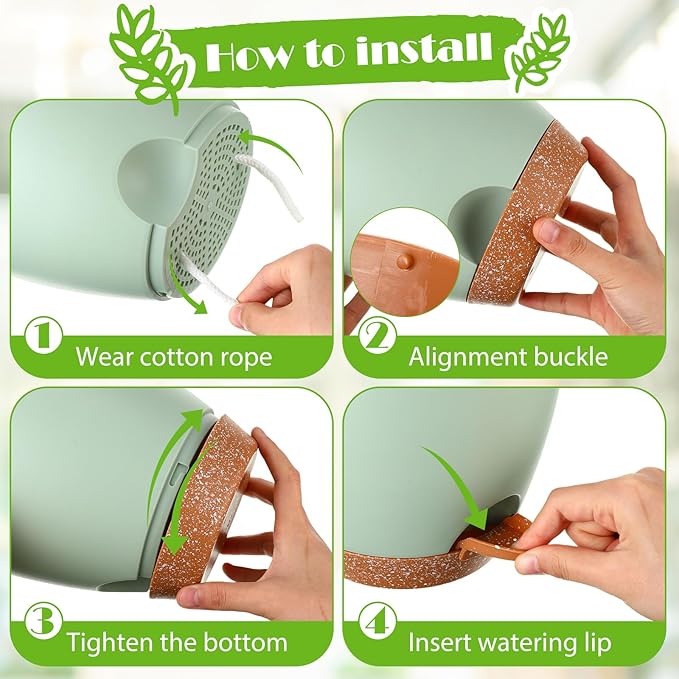 How to install

1 Wear cotton rope

2 Alignment buckle

3 Tighten the bottom

4 Insert watering lip