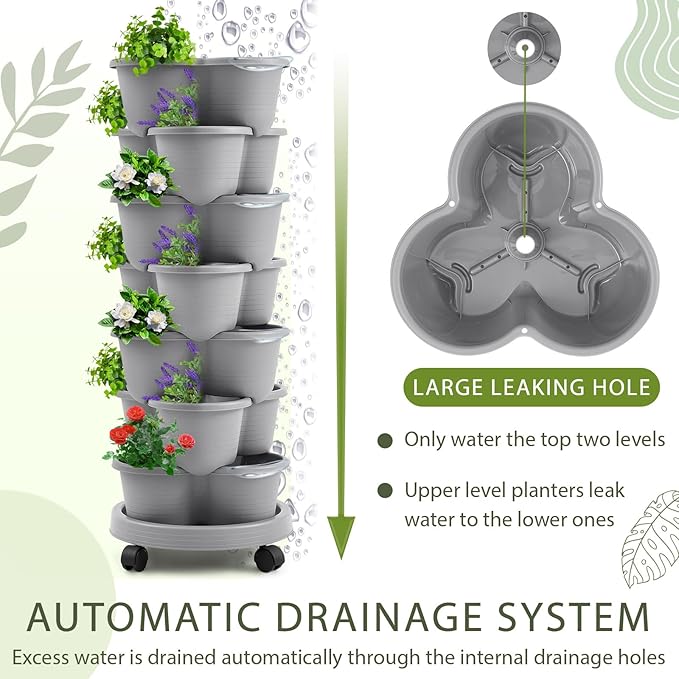 LARGE LEAKING HOLE

Only water the top two levels

Upper level planters leak water to the lower ones

AUTOMATIC DRAINAGE SYSTEM

Excess water is drained automatically through the internal drainage holes