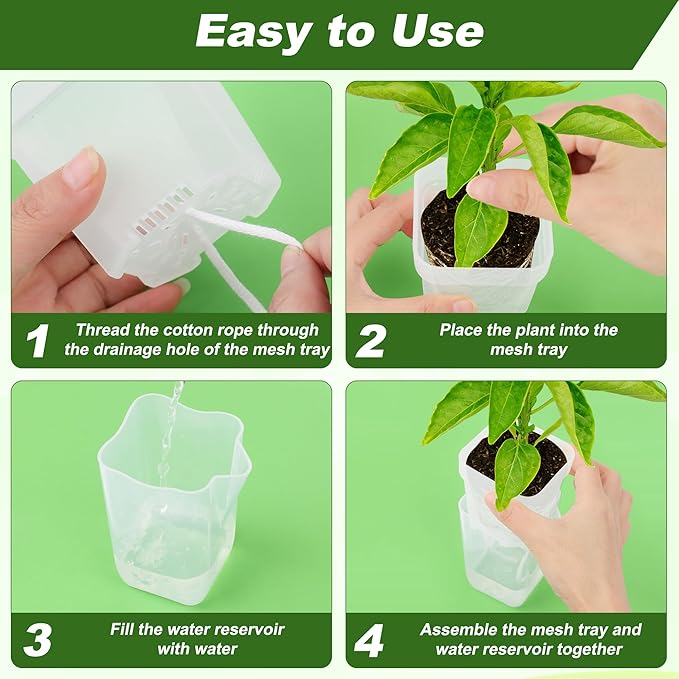 Easy to Use

1 Thread the cotton rope through the drainage hole of the mesh tray

2 Place the plant into the mesh tray

3 Fill the water reservoir with water

4 Assemble the mesh tray and water reservoir together