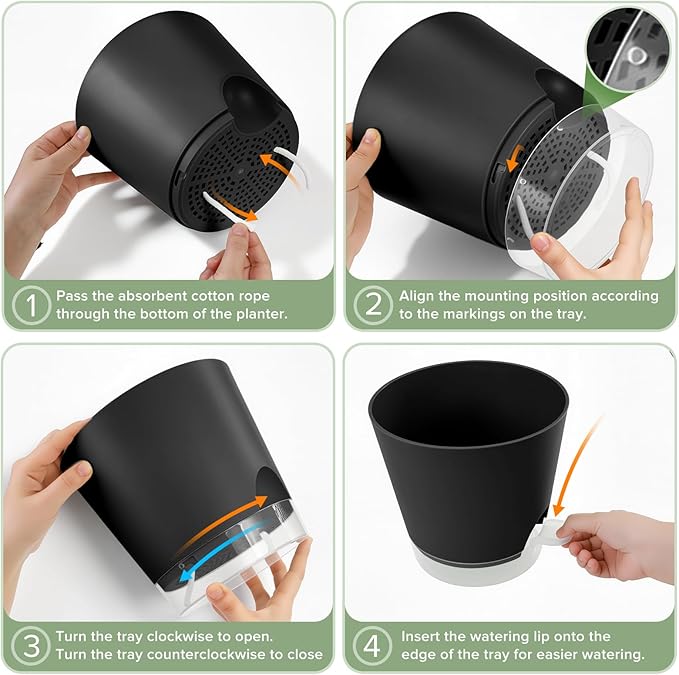 1 Pass the absorbent cotton rope through the bottom of the planter.

2 Align the mounting position according to the markings on the tray.

3 Turn the tray clockwise to open. Turn the tray counterclockwise to close

4 Insert the watering lip onto the edge of the tray for easier watering.