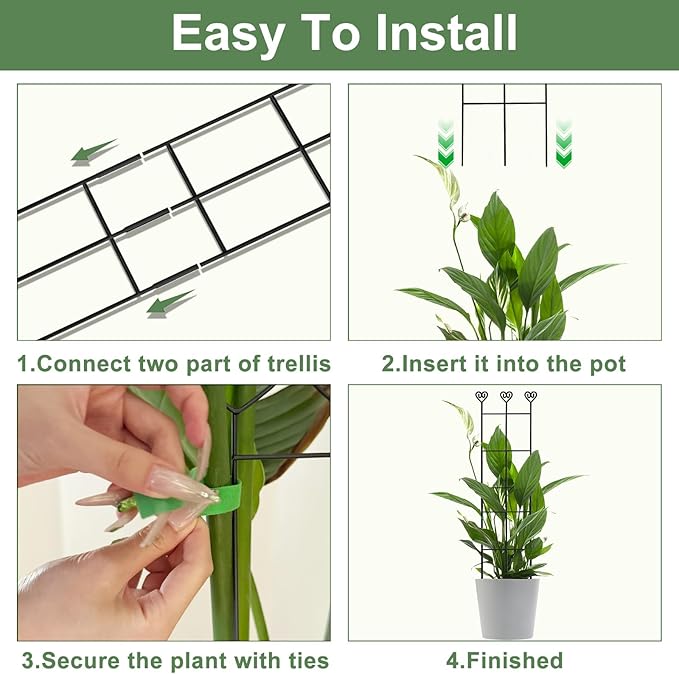 Easy To Install

1.Connect two part of trellis

2.Insert it into the pot

3.Secure the plant with ties

4.Finished