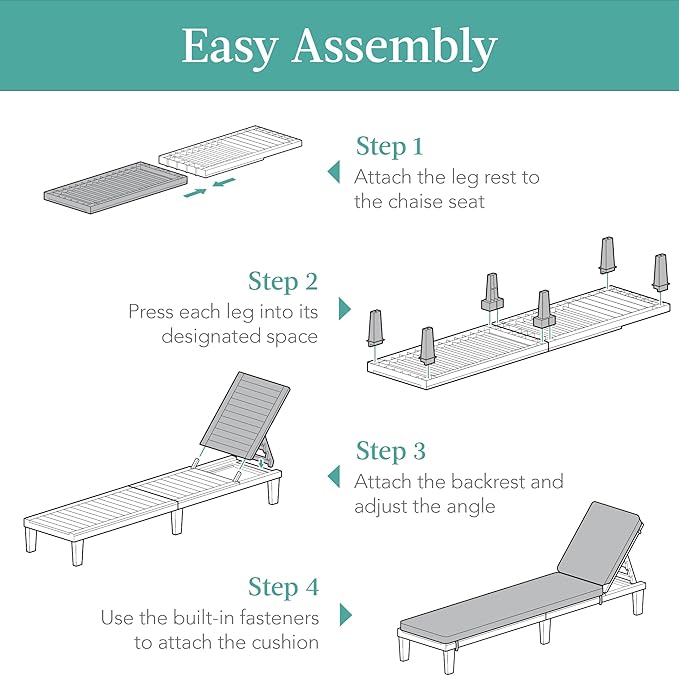 Easy Assembly

Step 1
Attach the leg rest to the chaise seat

Step 2
Press each leg into its designated space

Step 3
Attach the backrest and adjust the angle

Step 4
Use the built-in fasteners to attach the cushion