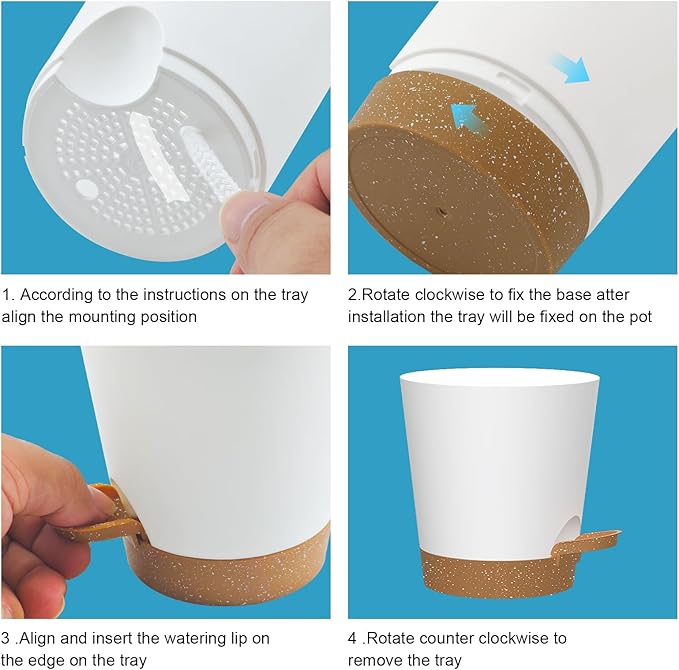 1. According to the instructions on the tray align the mounting position

2.Rotate clockwise to fix the base atter installation the tray will be fixed on the pot

3 .Align and insert the watering lip on the edge on the tray

4 .Rotate counter clockwise to remove the tray