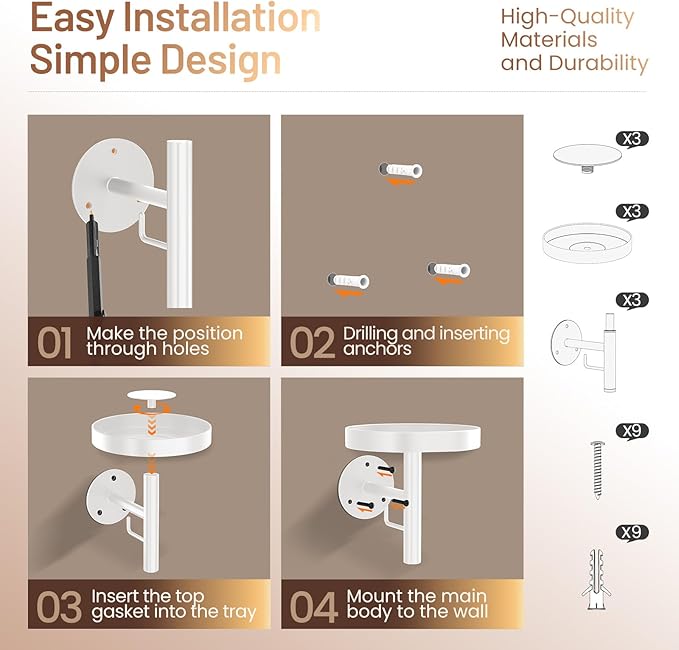 Easy Installation
Simple Design

High-Quality
Materials
and Durability

01 Make the position through holes

02 Drilling and inserting anchors

03 Insert the top gasket into the tray

04 Mount the main body to the wall

X3

X3

X3

X9

X9