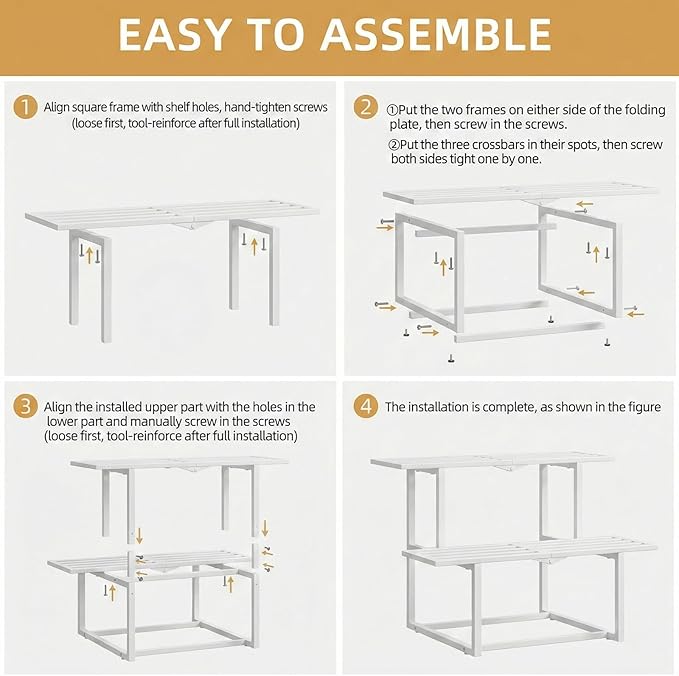 EASY TO ASSEMBLE

1 Align square frame with shelf holes, hand-tighten screws (loose first, tool-reinforce after full installation)

2 ①Put the two frames on either side of the folding plate, then screw in the screws.
②Put the three crossbars in their spots, then screw both sides tight one by one.

3 Align the installed upper part with the holes in the lower part and manually screw in the screws (loose first, tool-reinforce after full installation)

4 The installation is complete, as shown in the figure