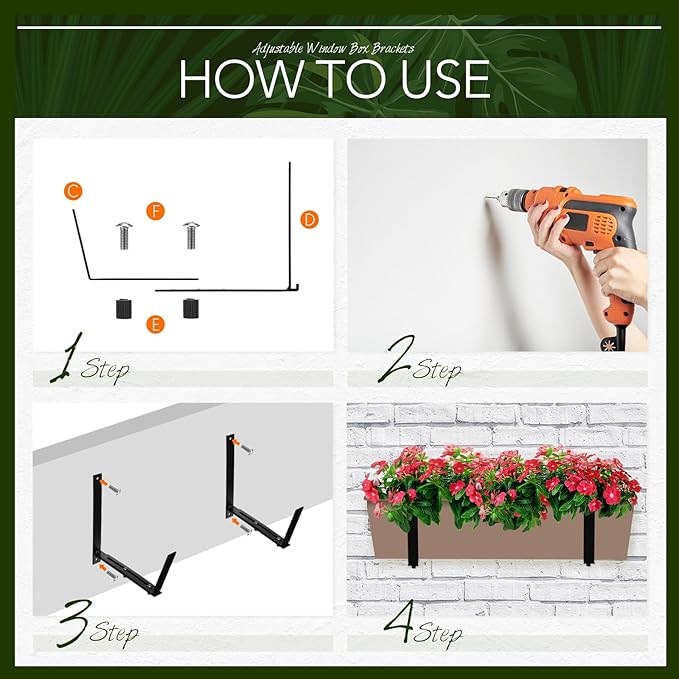 Adjustable Window Box Brackets
HOW TO USE

C
F
D
E

1 Step

2 Step

3 Step

4 Step