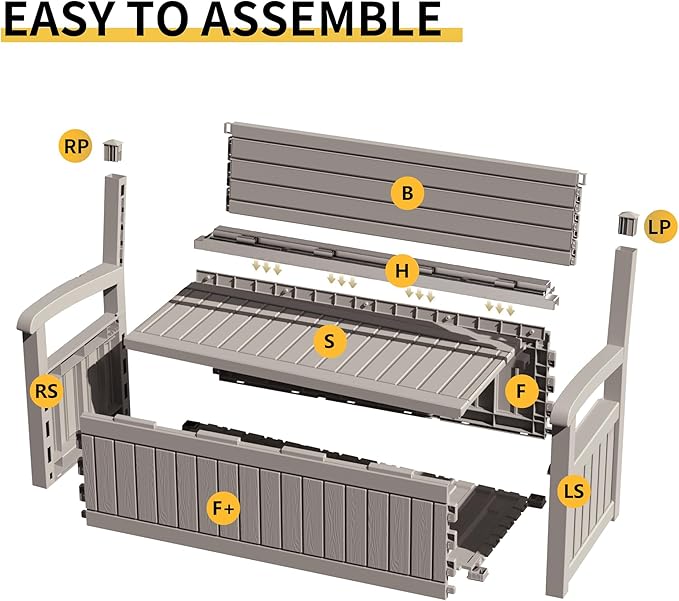 EASY TO ASSEMBLE

RP

B

LP

H

S

RS

F

F+

LS