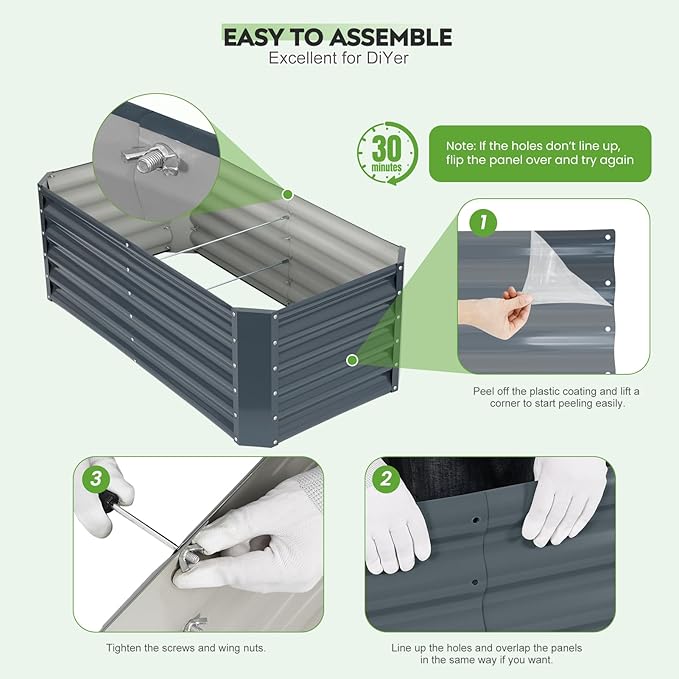 EASY TO ASSEMBLE
Excellent for DiYer

30 minutes

Note: If the holes don't line up, flip the panel over and try again

1

Peel off the plastic coating and lift a corner to start peeling easily.

3

Tighten the screws and wing nuts.

2

Line up the holes and overlap the panels in the same way if you want.