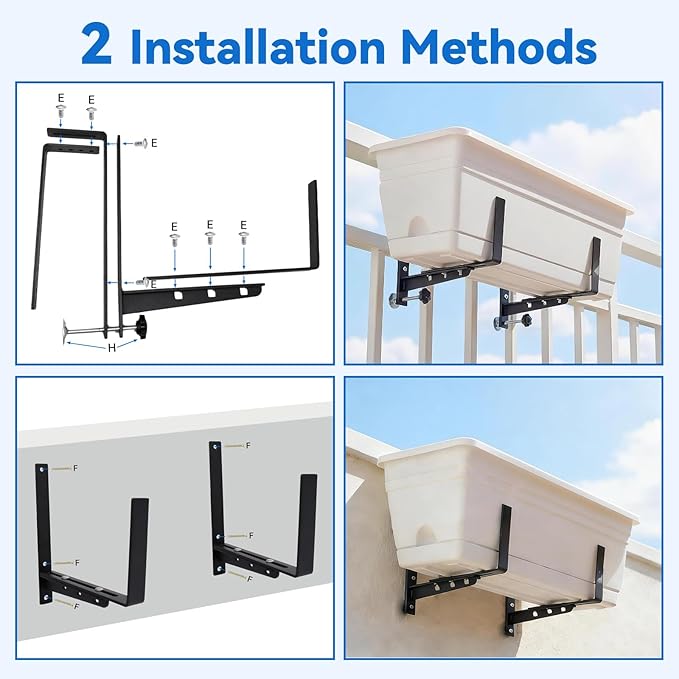 2 Installation Methods

E E E E E E E H

F F F F F F