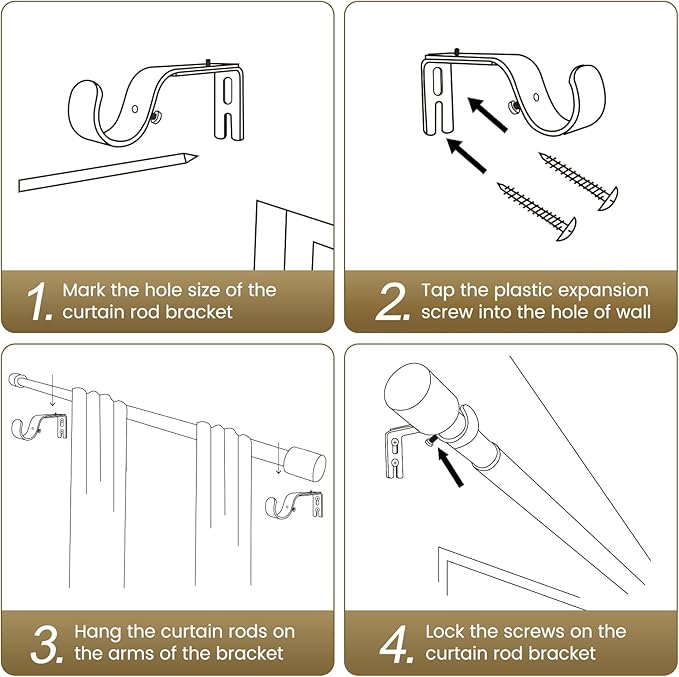 1. Mark the hole size of the curtain rod bracket

2. Tap the plastic expansion screw into the hole of wall

3. Hang the curtain rods on the arms of the bracket

4. Lock the screws on the curtain rod bracket