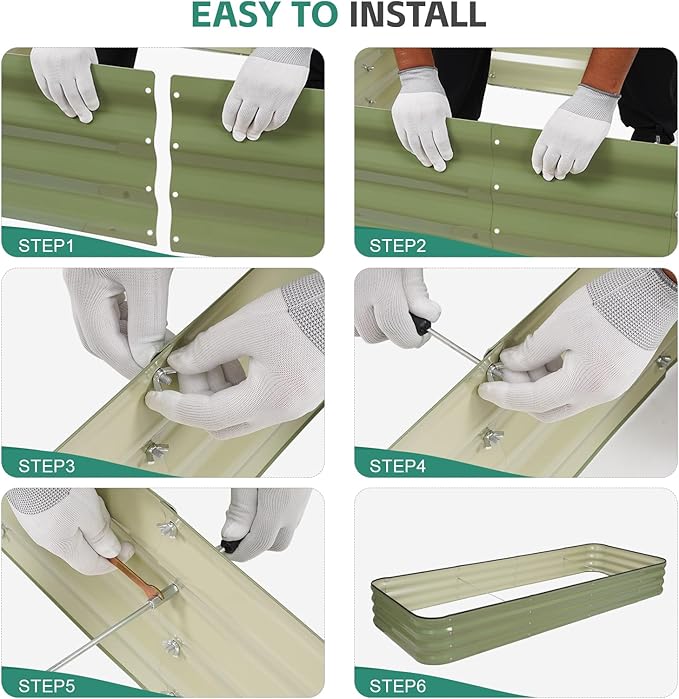 EASY TO INSTALL

STEP1

STEP2

STEP3

STEP4

STEP5

STEP6