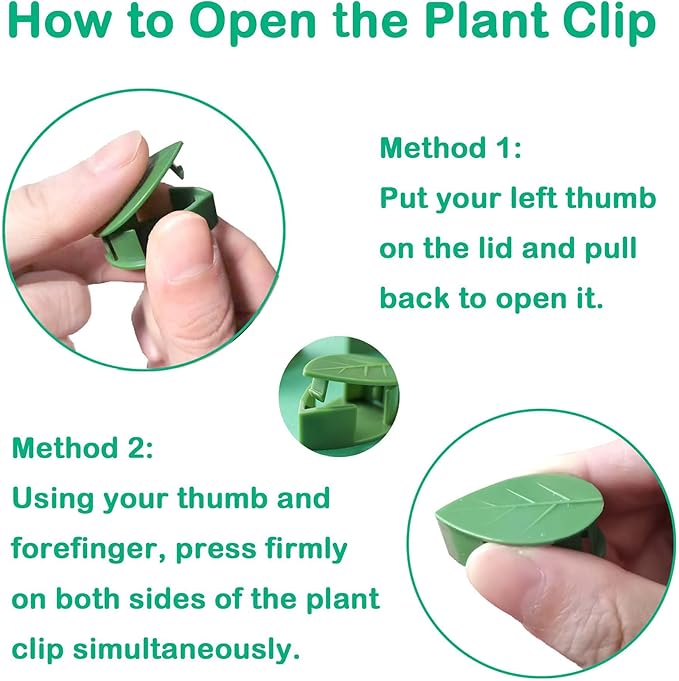 How to Open the Plant Clip

Method 1:
Put your left thumb on the lid and pull back to open it.

Method 2:
Using your thumb and forefinger, press firmly on both sides of the plant clip simultaneously.