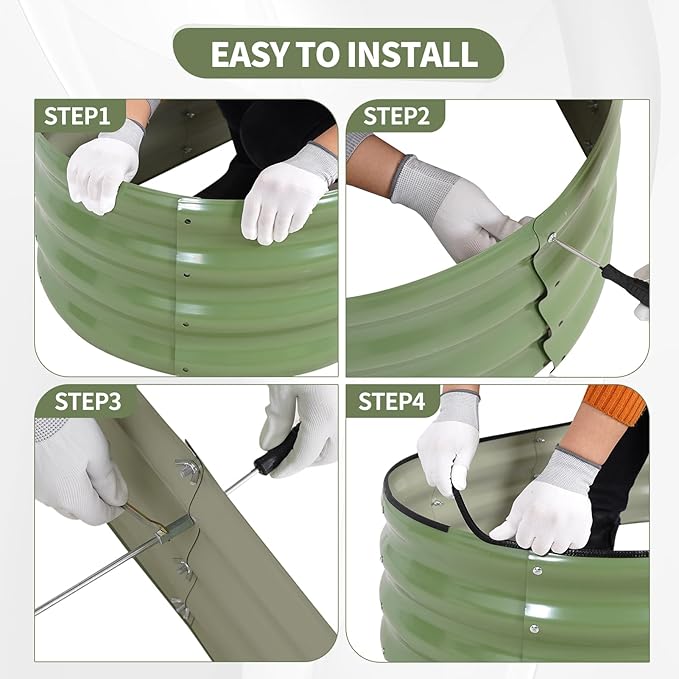 EASY TO INSTALL

STEP1

STEP2

STEP3

STEP4