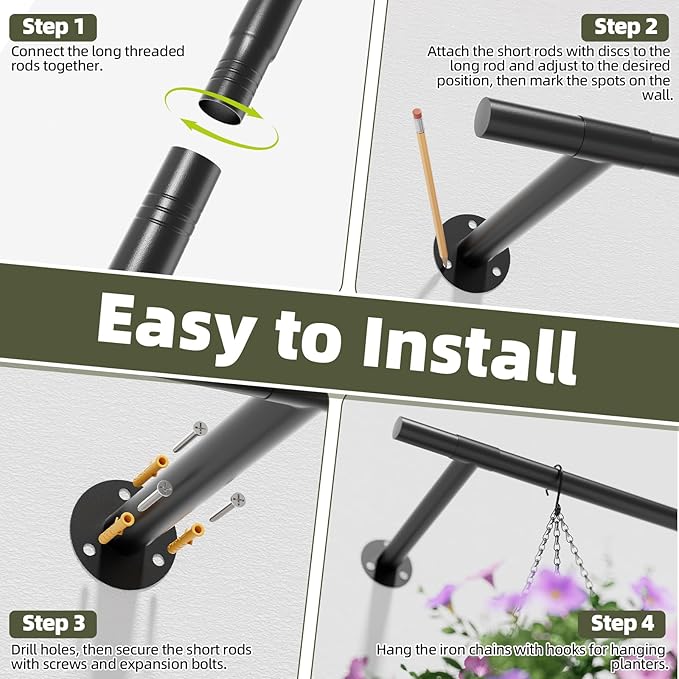 Step 1
Connect the long threaded rods together.

Step 2
Attach the short rods with discs to the long rod and adjust to the desired position, then mark the spots on the wall.

Easy to Install

Step 3
Drill holes, then secure the short rods with screws and expansion bolts.

Step 4
Hang the iron chains with hooks for hanging planters.