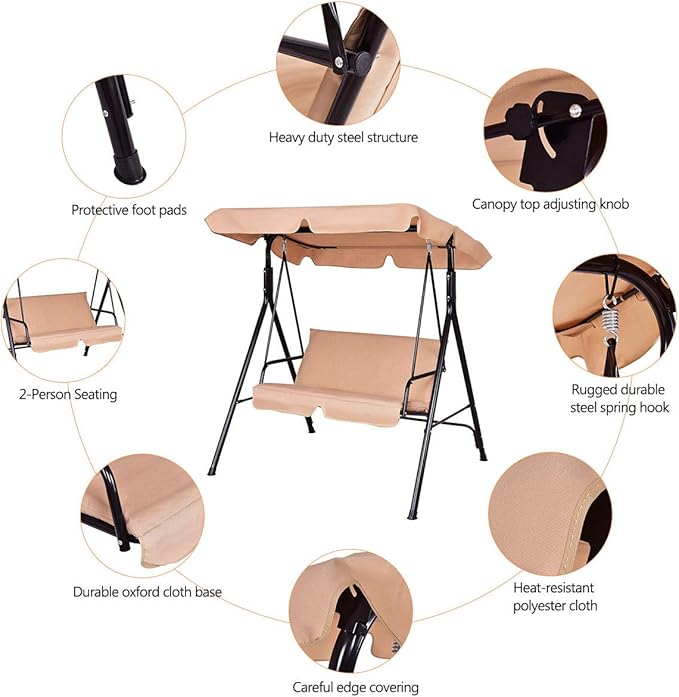 Heavy duty steel structure

Protective foot pads

Canopy top adjusting knob

2-Person Seating

Rugged durable steel spring hook

Durable oxford cloth base

Heat-resistant polyester cloth

Careful edge covering