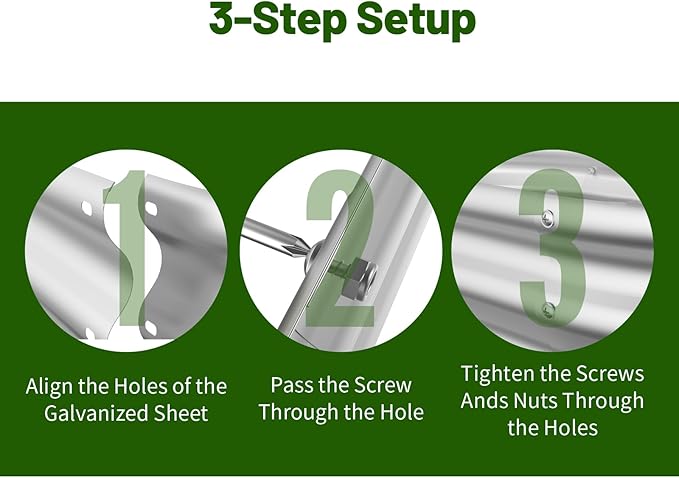 3-Step Setup

1

Align the Holes of the Galvanized Sheet

2

Pass the Screw Through the Hole

3

Tighten the Screws Ands Nuts Through the Holes