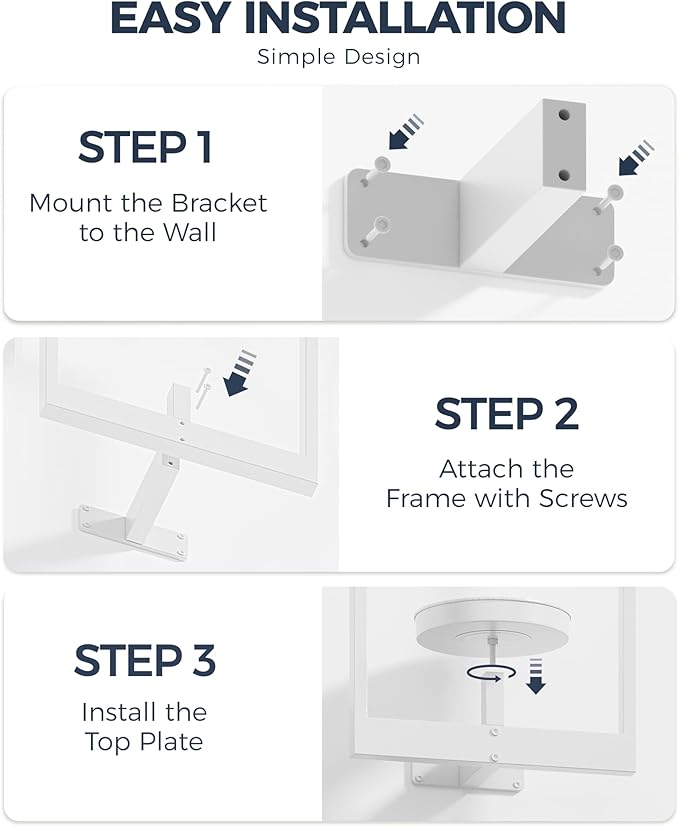 EASY INSTALLATION
Simple Design

STEP 1
Mount the Bracket to the Wall

STEP 2
Attach the Frame with Screws

STEP 3
Install the Top Plate