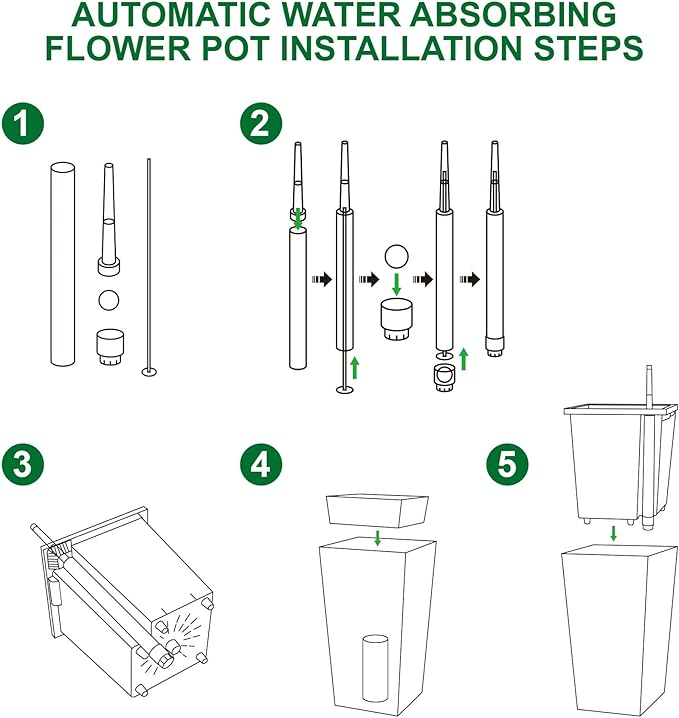 AUTOMATIC WATER ABSORBING FLOWER POT INSTALLATION STEPS

1

2

3

4

5