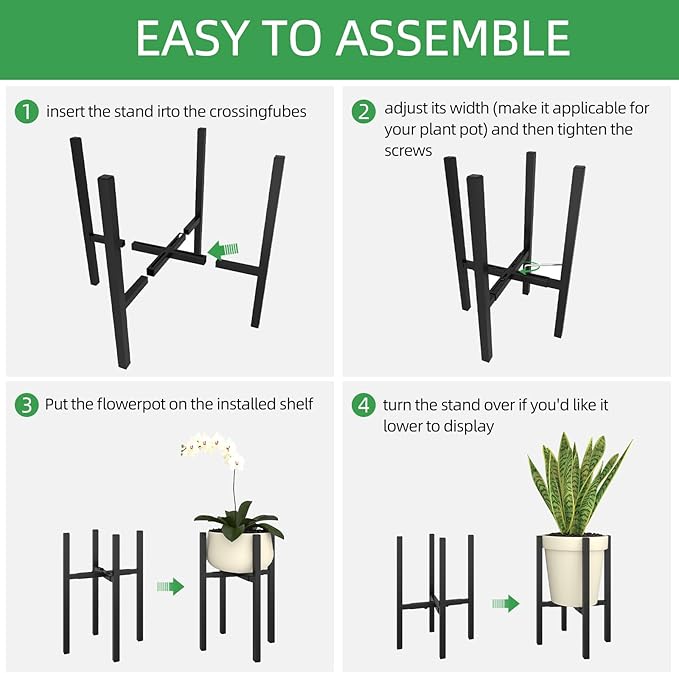 EASY TO ASSEMBLE

1 insert the stand irto the crossingfubes

2 adjust its width (make it applicable for your plant pot) and then tighten the screws

3 Put the flowerpot on the installed shelf

4 turn the stand over if you'd like it lower to display