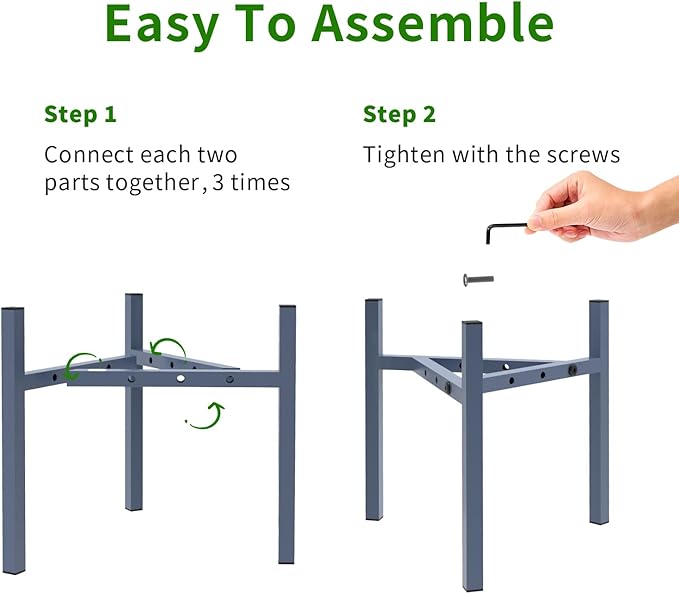 Easy To Assemble

Step 1

Connect each two parts together, 3 times

Step 2

Tighten with the screws