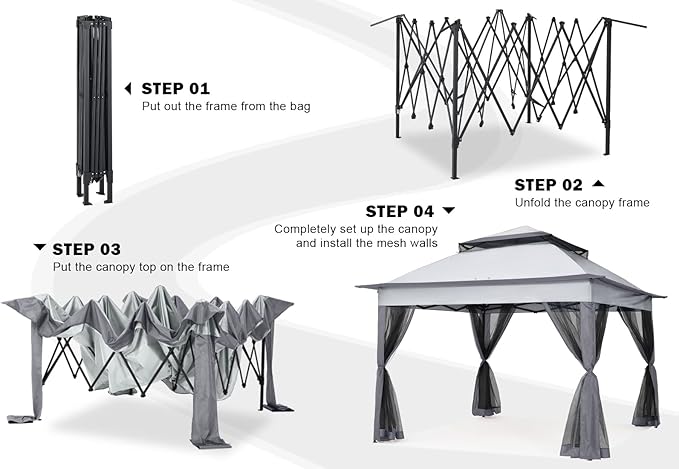 STEP 01
Put out the frame from the bag

STEP 02
Unfold the canopy frame

STEP 03
Put the canopy top on the frame

STEP 04
Completely set up the canopy and install the mesh walls