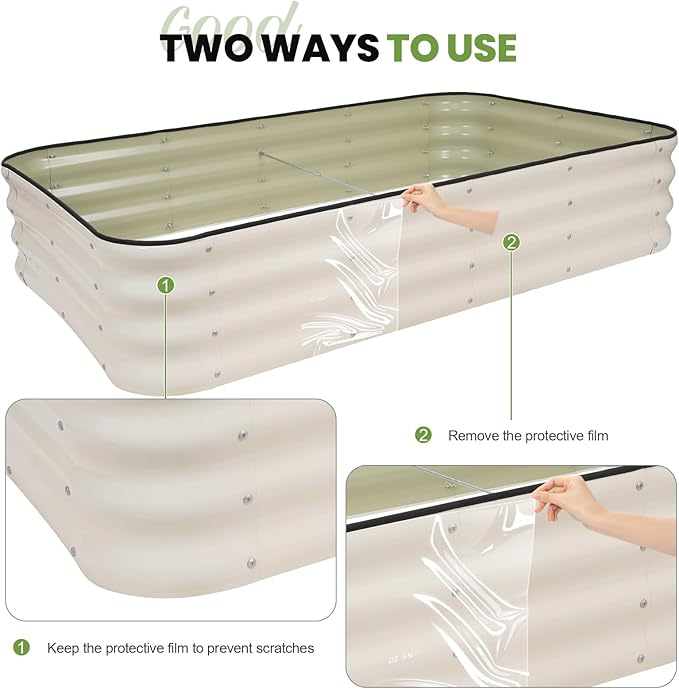 Good
TWO WAYS TO USE

1

2

2 Remove the protective film

1 Keep the protective film to prevent scratches