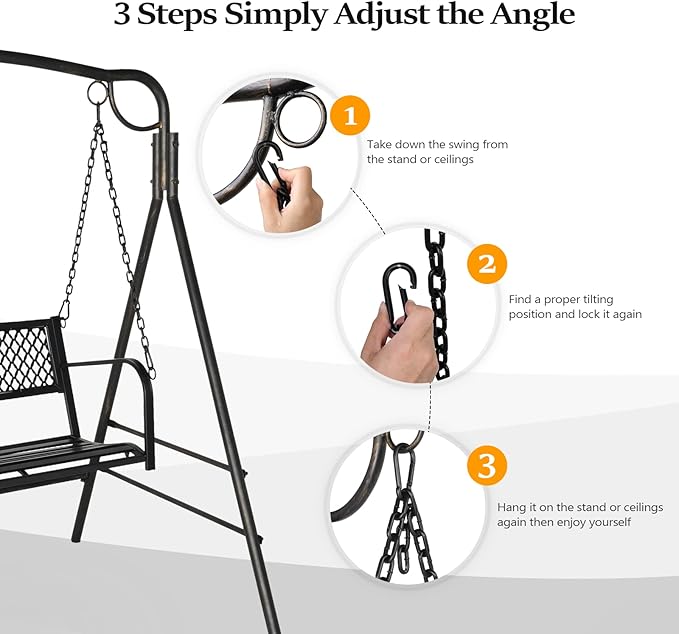 3 Steps Simply Adjust the Angle

1

Take down the swing from the stand or ceilings

2

Find a proper tilting position and lock it again

3

Hang it on the stand or ceilings again then enjoy yourself