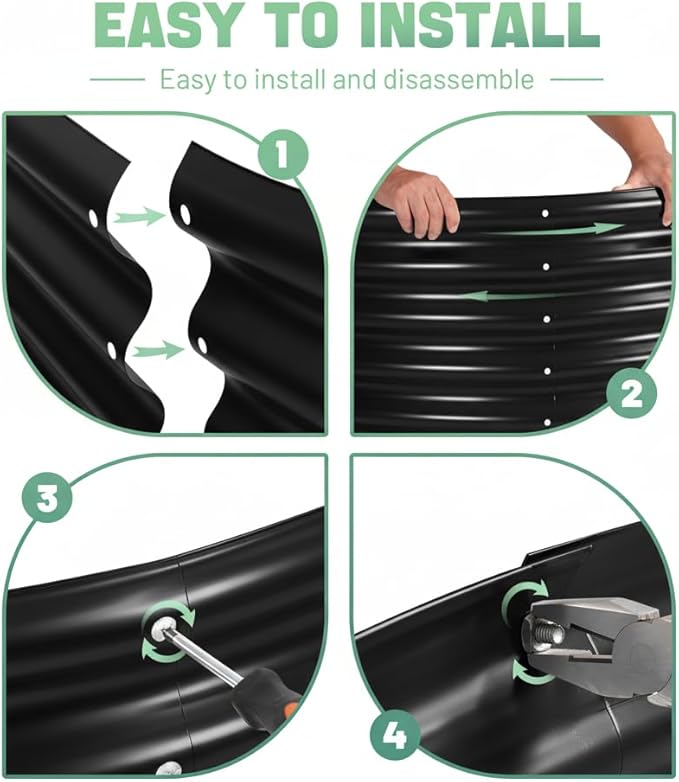 EASY TO INSTALL

Easy to install and disassemble

1

2

3

4