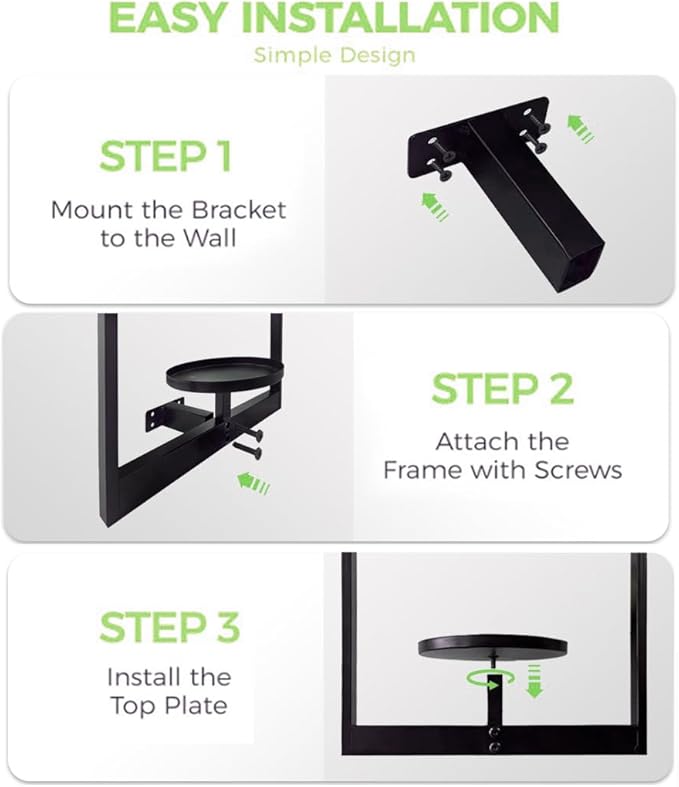 EASY INSTALLATION
Simple Design

STEP 1
Mount the Bracket to the Wall

STEP 2
Attach the Frame with Screws

STEP 3
Install the Top Plate