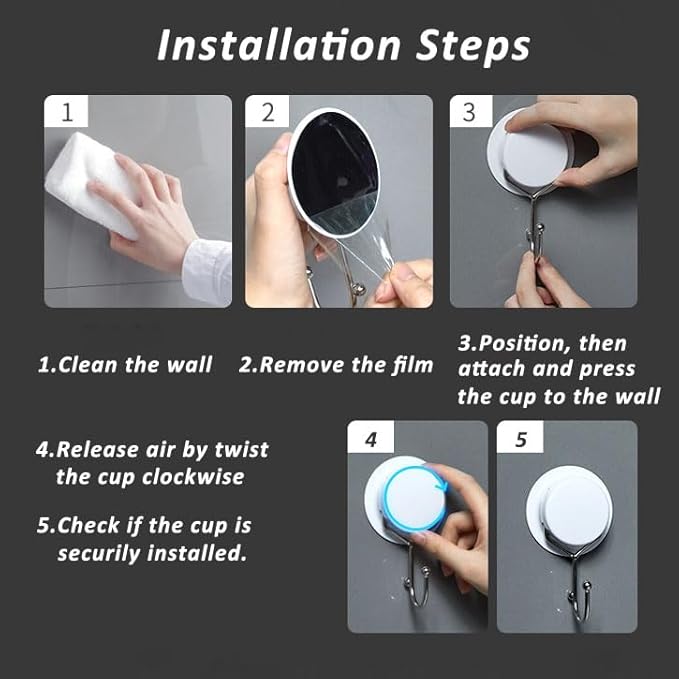 Installation Steps

1

2

3

1.Clean the wall

2.Remove the film

3.Position, then attach and press the cup to the wall

4.Release air by twist the cup clockwise

5.Check if the cup is securily installed.

4

5